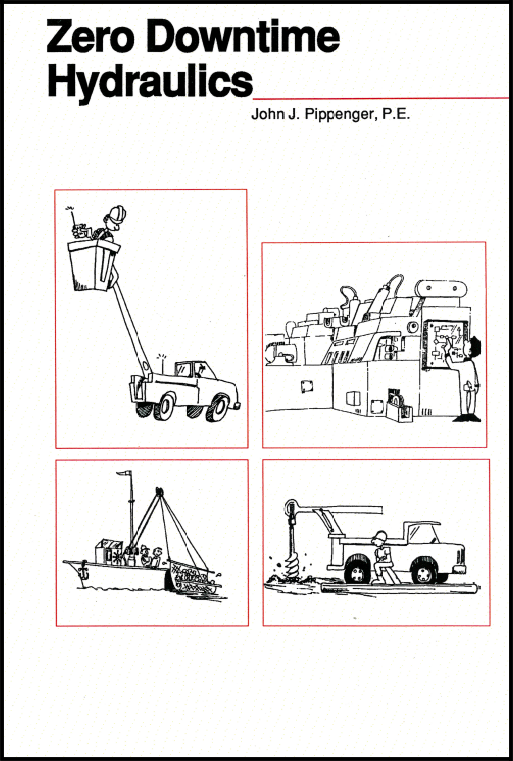 Zero Downtime Hydraulics

John J. Pippenger, P.E.